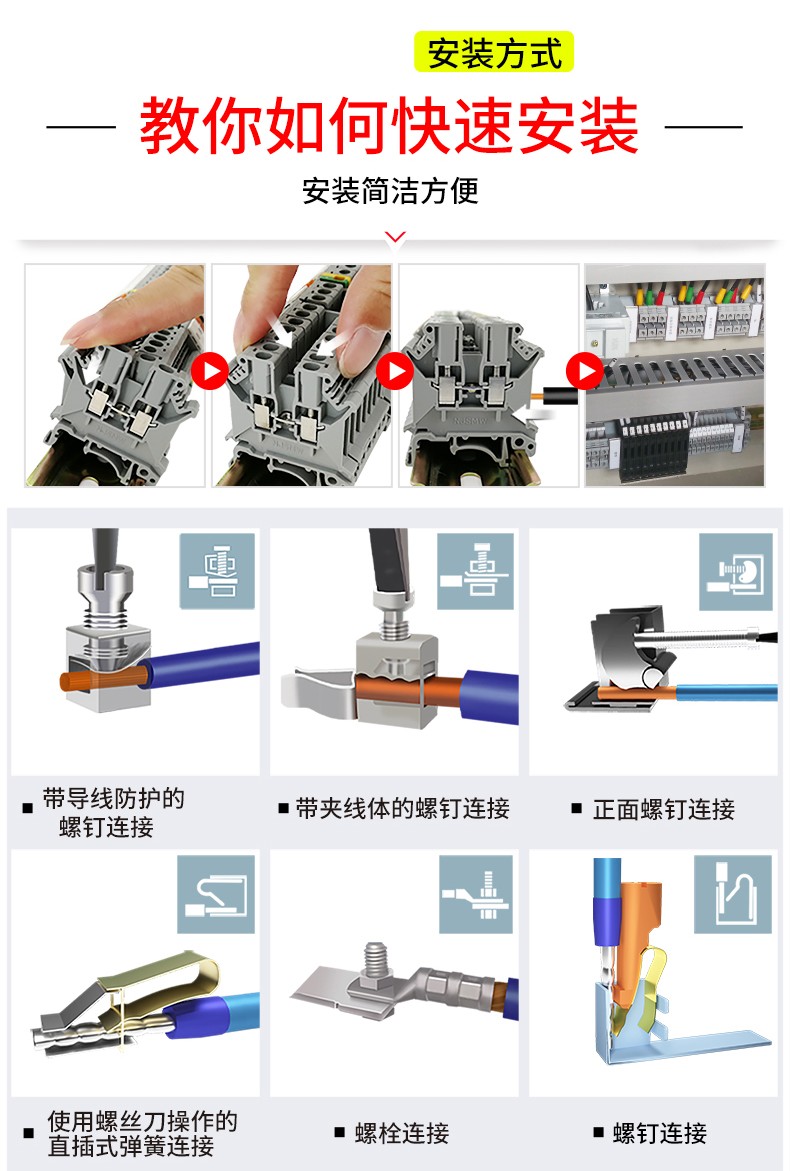 安装方式

教你如何快速安装

安装简洁方便

■ 带导线防护的螺钉连接

■ 带夹线体的螺钉连接

■ 正面螺钉连接

■ 使用螺丝刀操作的直插式弹簧连接

■ 螺栓连接

■ 螺钉连接